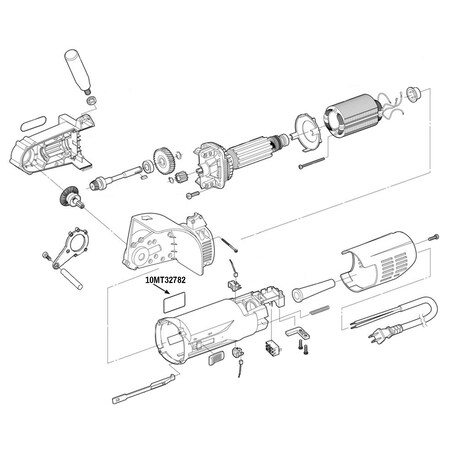 10MT32782